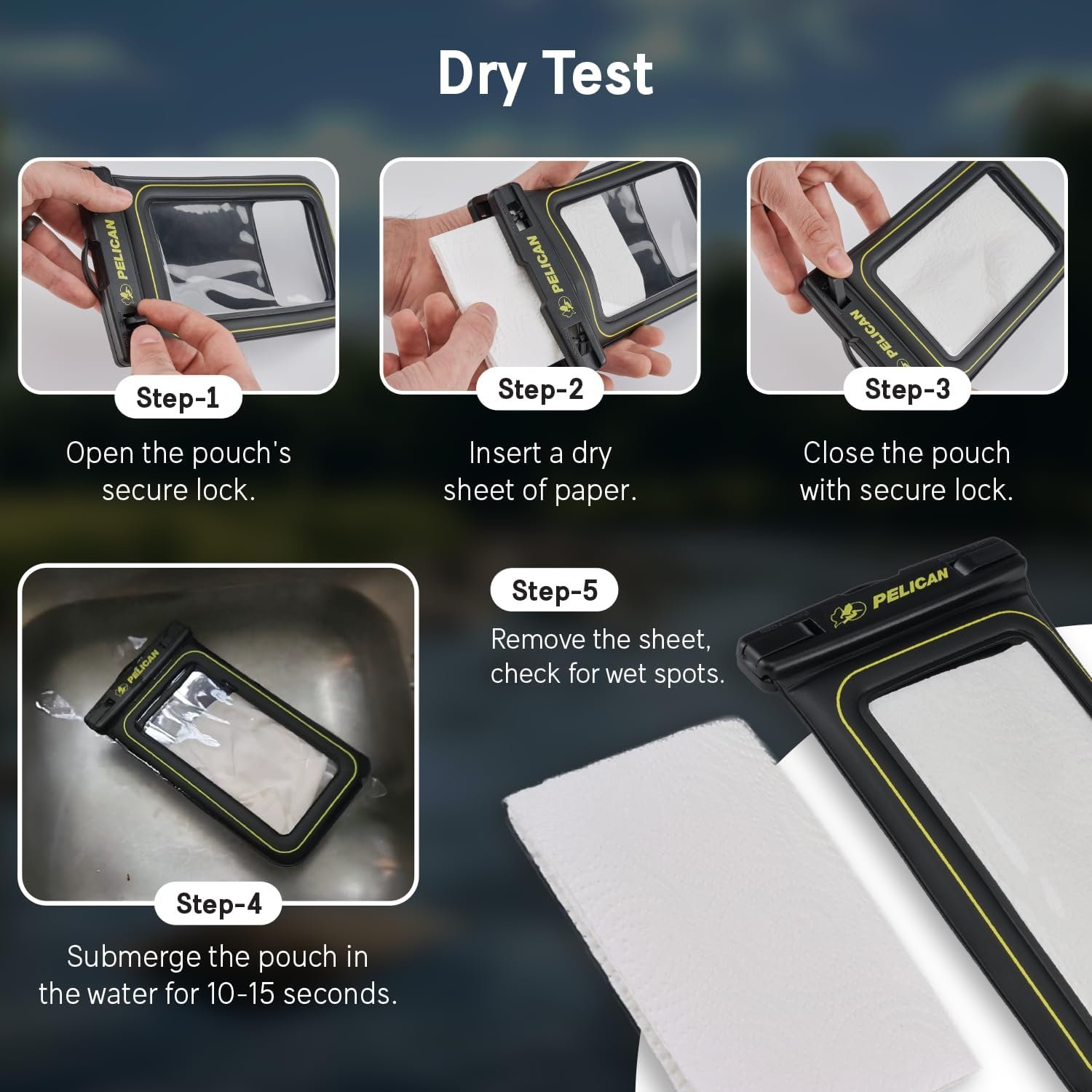 Dry Test

PELICAN

Step-1

Open the pouch's secure lock.

PELICAN

Step-2

Insert a dry sheet of paper.

PELICAN

Step-3

Close the pouch with secure lock.

PELICAN

Step-4

Submerge the pouch in the water for 10-15 seconds.

Step-5

Remove the sheet, check for wet spots.

PELICAN