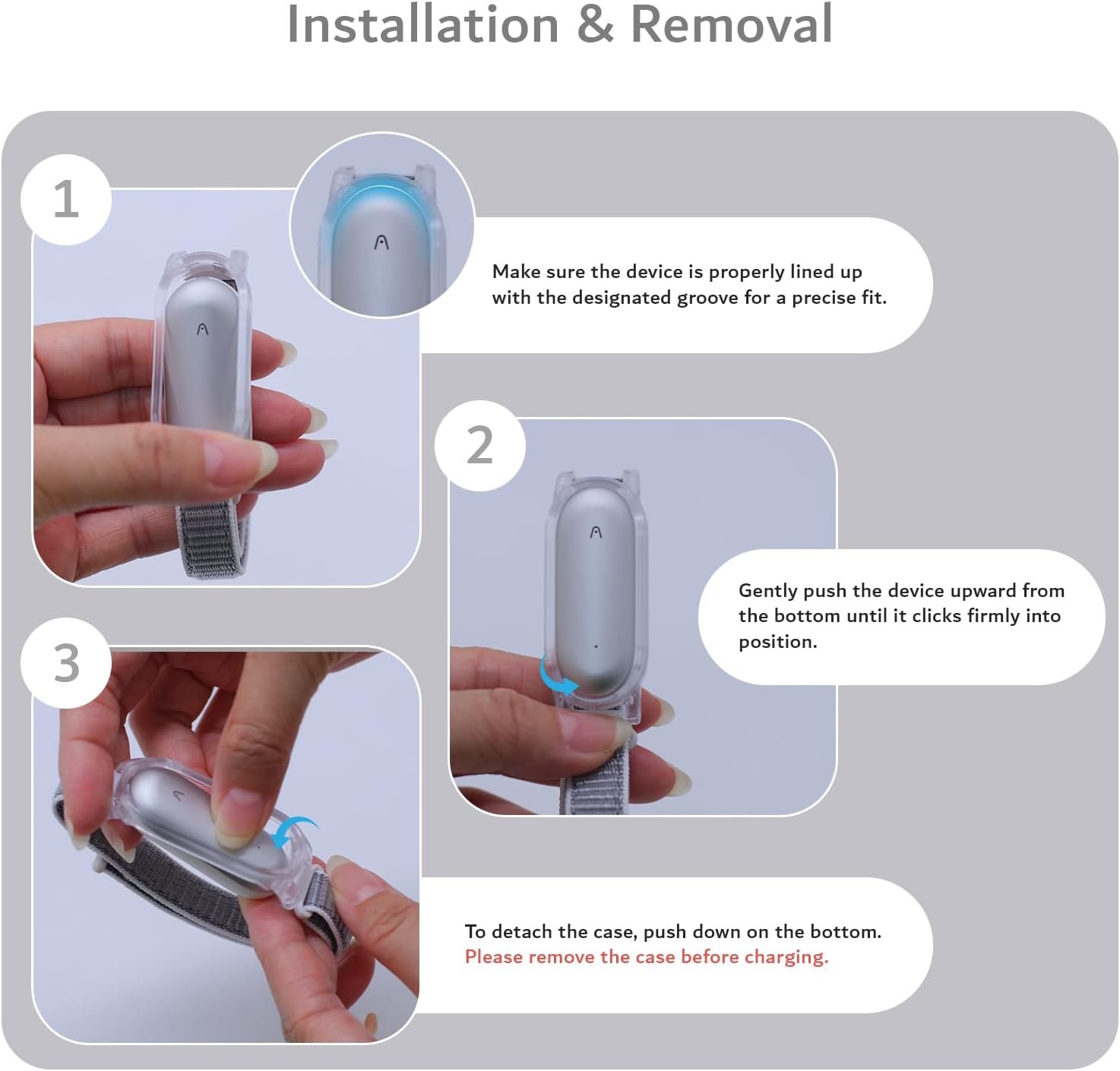 Installation & Removal

1

Make sure the device is properly lined up with the designated groove for a precise fit.

2

Gently push the device upward from the bottom until it clicks firmly into position.

3

To detach the case, push down on the bottom.
Please remove the case before charging.