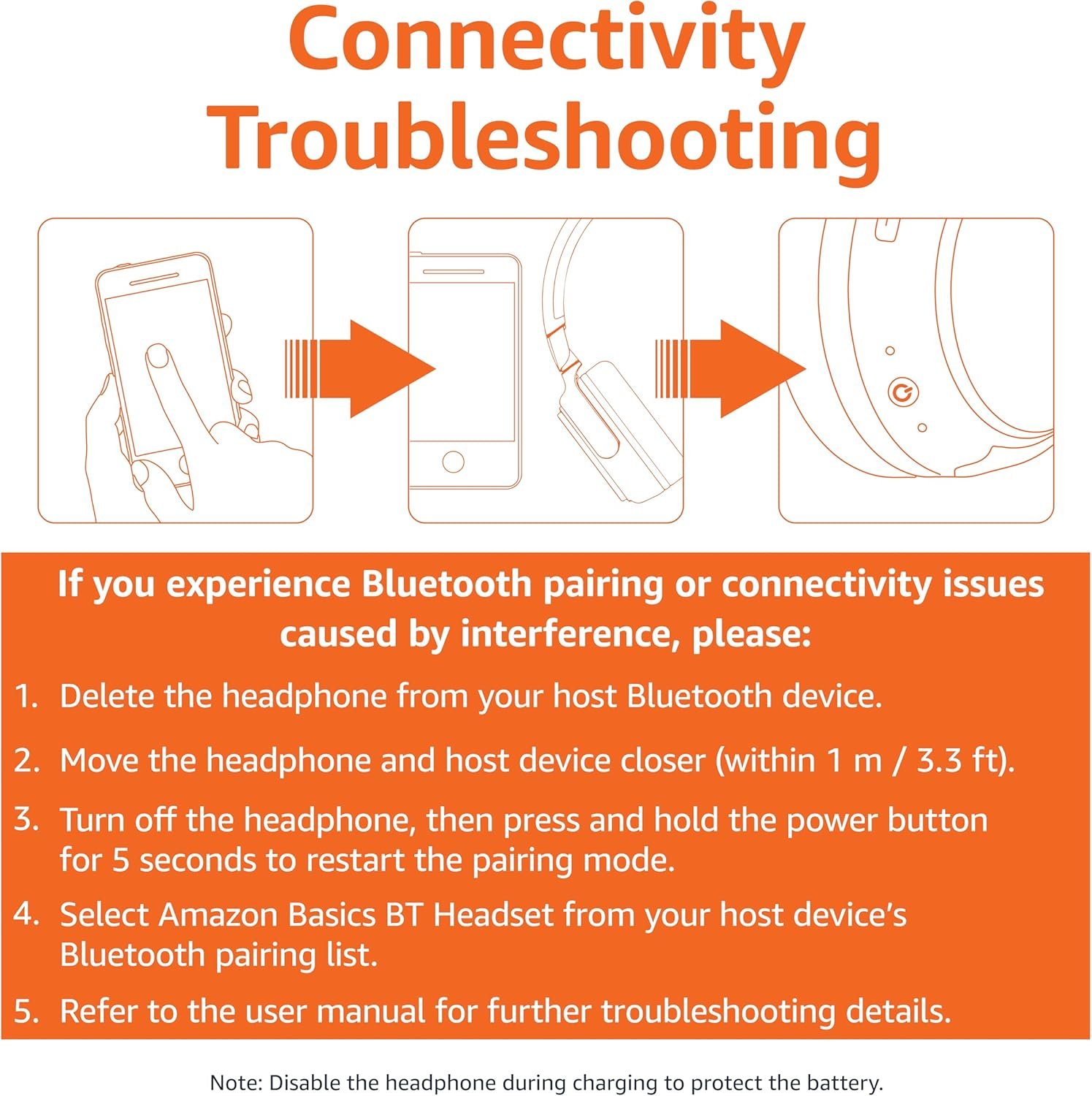 Connectivity Troubleshooting

If you experience Bluetooth pairing or connectivity issues caused by interference, please:

1. Delete the headphone from your host Bluetooth device.

2. Move the headphone and host device closer (within 1 m / 3.3 ft).

3. Turn off the headphone, then press and hold the power button for 5 seconds to restart the pairing mode.

4. Select Amazon Basics BT Headset from your host device's Bluetooth pairing list.

5. Refer to the user manual for further troubleshooting details.

Note: Disable the headphone during charging to protect the battery.