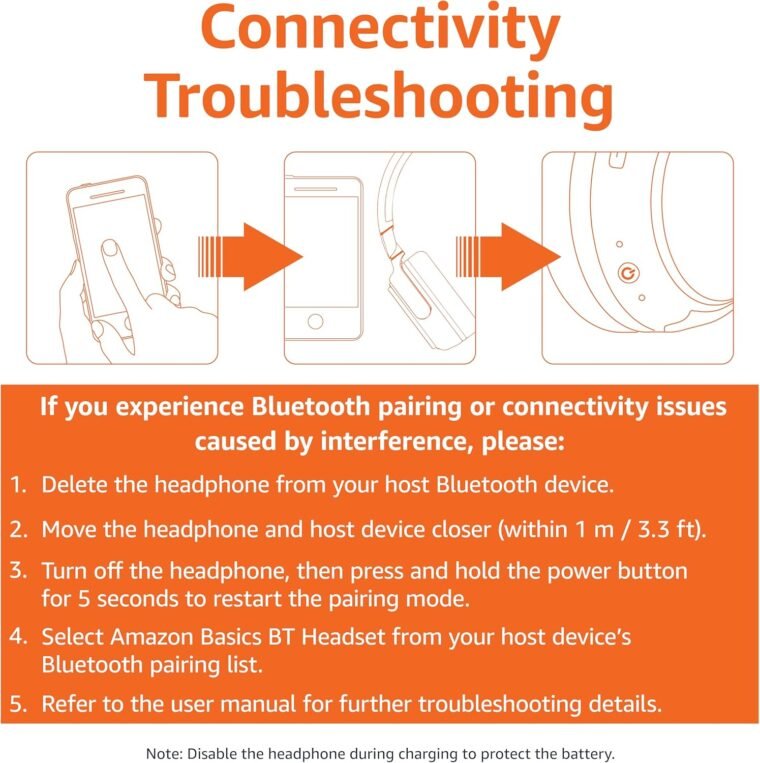 Connectivity Troubleshooting

If you experience Bluetooth pairing or connectivity issues caused by interference, please:

1. Delete the headphone from your host Bluetooth device.

2. Move the headphone and host device closer (within 1 m / 3.3 ft).

3. Turn off the headphone, then press and hold the power button for 5 seconds to restart the pairing mode.

4. Select Amazon Basics BT Headset from your host device's Bluetooth pairing list.

5. Refer to the user manual for further troubleshooting details.

Note: Disable the headphone during charging to protect the battery.