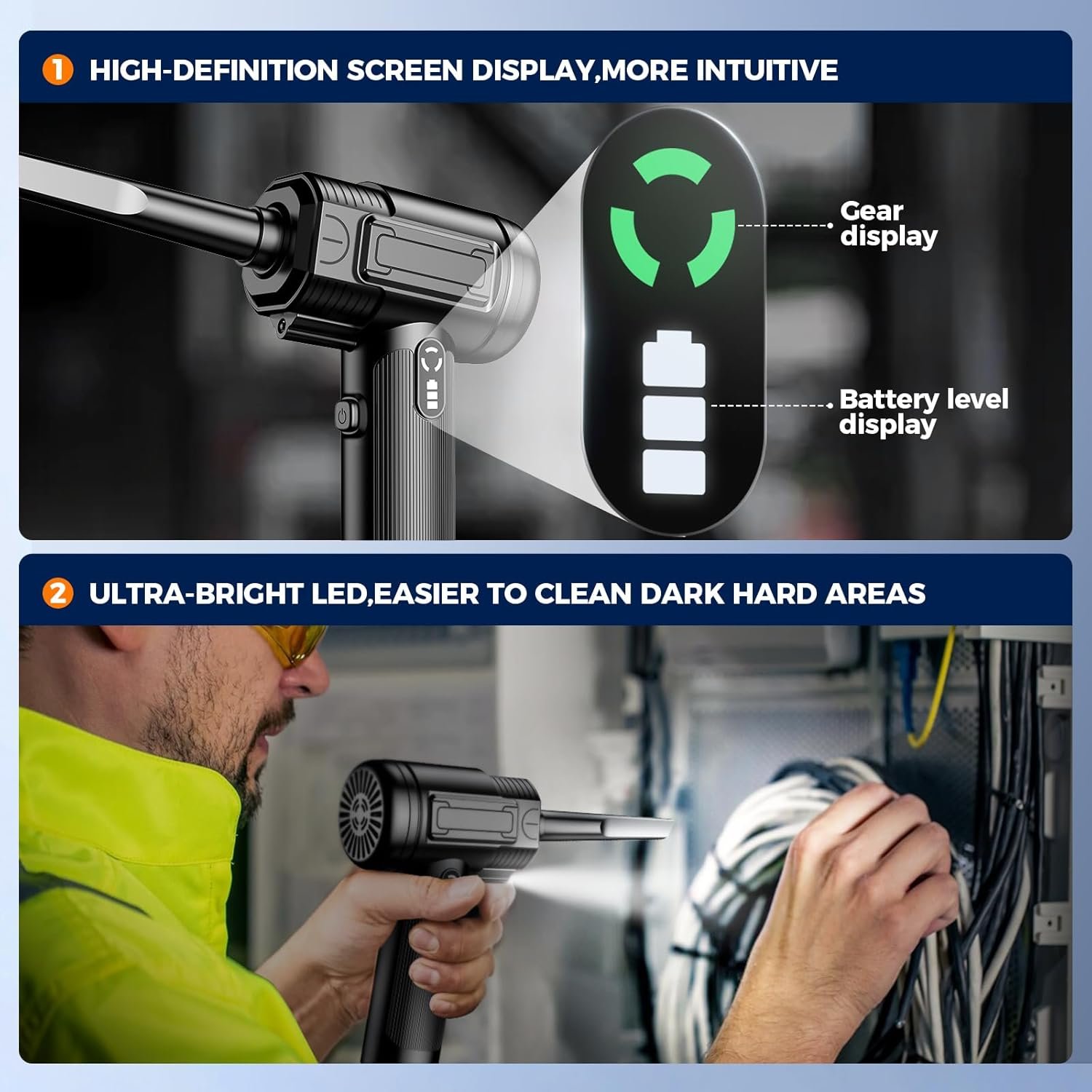 1 HIGH-DEFINITION SCREEN DISPLAY,MORE INTUITIVE

Gear display

Battery level display

2 ULTRA-BRIGHT LED,EASIER TO CLEAN DARK HARD AREAS