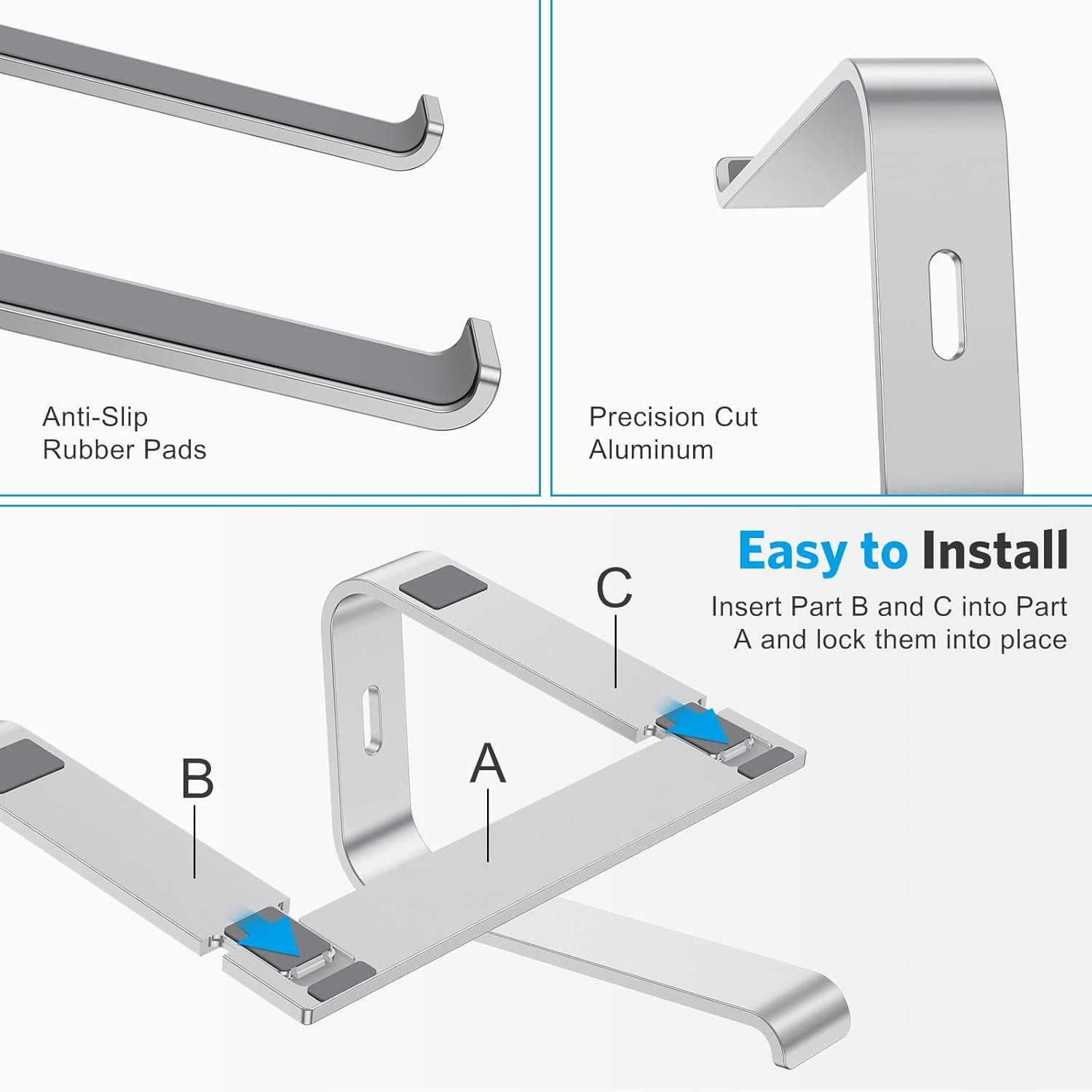 Anti-Slip
Rubber Pads

Precision Cut
Aluminum

Easy to Install

Insert Part B and C into Part A and lock them into place

C

B

A