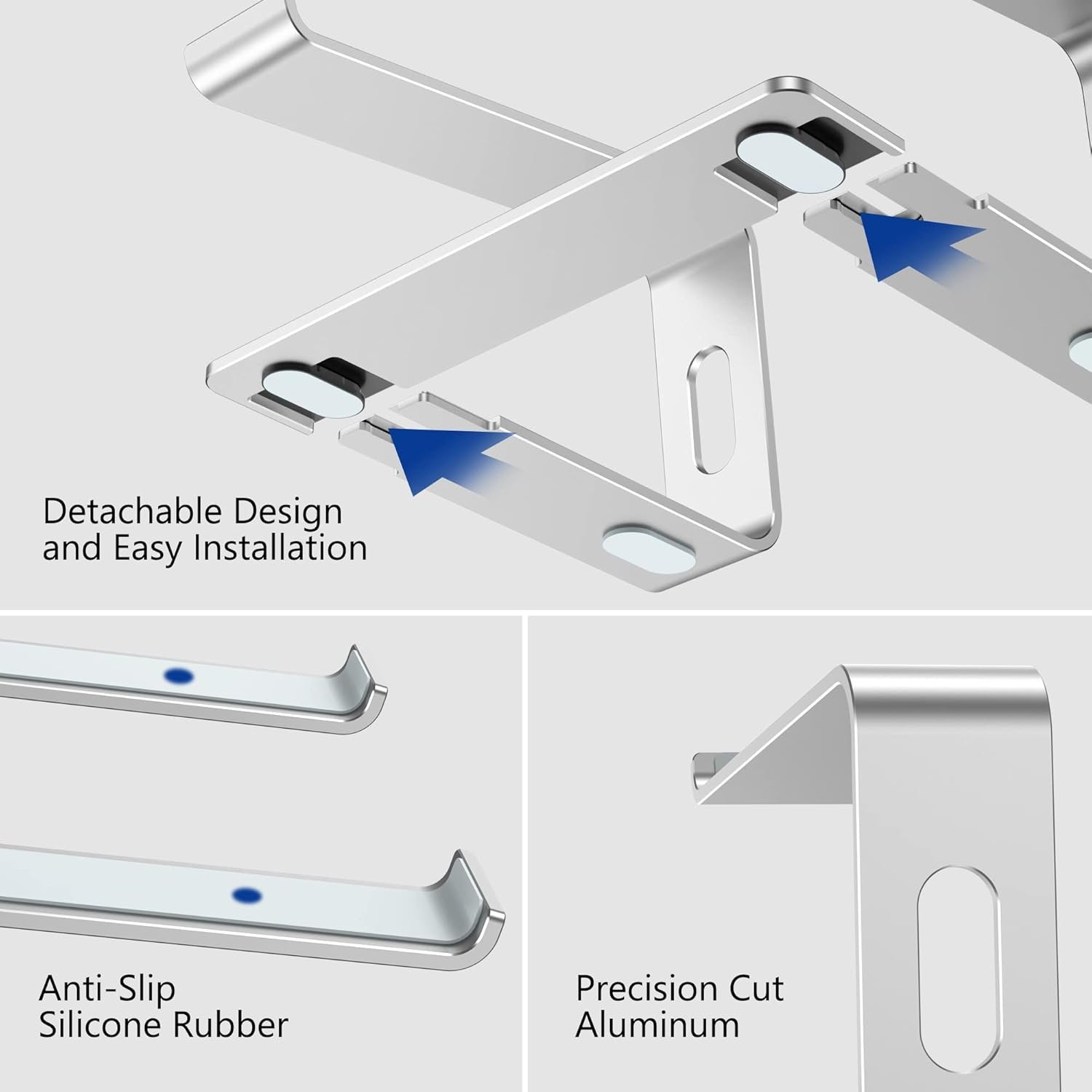 Detachable Design and Easy Installation

Anti-Slip Silicone Rubber

Precision Cut Aluminum